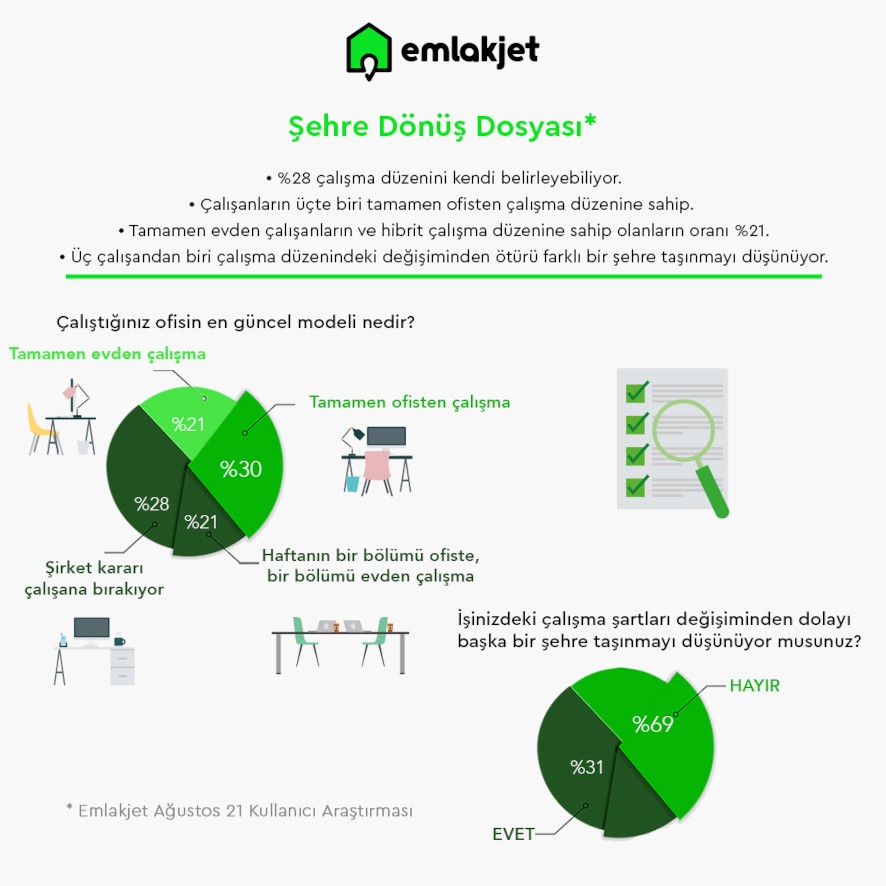 emlakjet

Şehre Dönüş Dosyası*

• %28 çalışma düzenini kendi belirleyebiliyor.
• Çalışanların üçte biri tamamen ofisten çalışma düzenine sahip.
• Tamamen evden çalışanların ve hibrit çalışma düzenine sahip olanların oranı %21.
• Üç çalışandan biri çalışma düzenindeki değişiminden ötürü farklı bir şehre taşınmayı düşünüyor.

Çalıştığınız ofisin en güncel modeli nedir?

Tamamen evden çalışma

%21

Tamamen ofisten çalışma

%30

%28

%21

Şirket kararı çalışana bırakıyor

Haftanın bir bölümü ofiste, bir bölümü evden çalışma

İşinizdeki çalışma şartları değişiminden dolayı başka bir şehre taşınmayı düşünüyor musunuz?

HAYIR

%69

%31

EVET

* Emlakjet Ağustos 21 Kullanıcı Araştırması