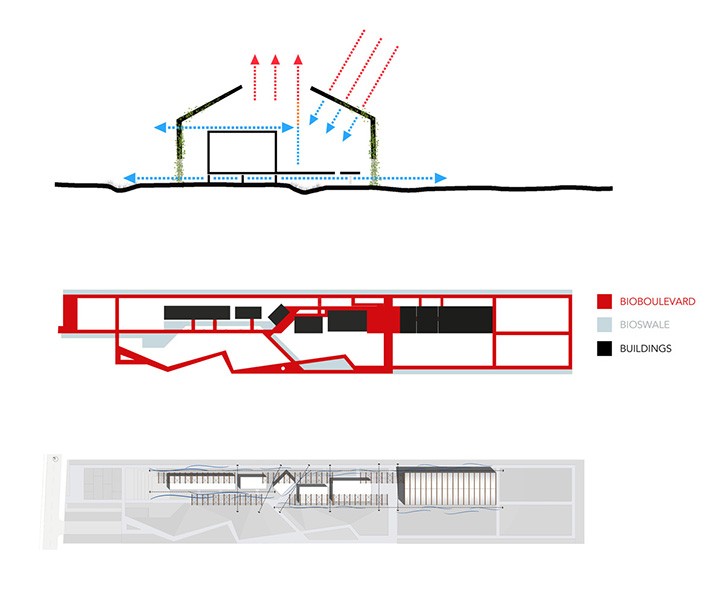 BIOBOULEVARD
BIOSWALE
BUILDINGS