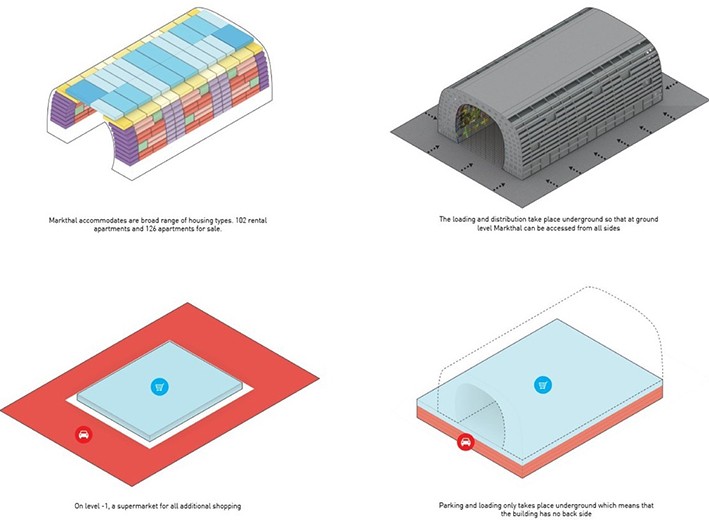 Markthal accommodates are broad range of housing types. 102 rental apartments and 126 apartments for sale.

The loading and distribution take place underground so that at ground level Markthal can be accessed from all sides

On level -1, a supermarket for all additional shopping

Parking and loading only takes place underground which means that the building has no back side