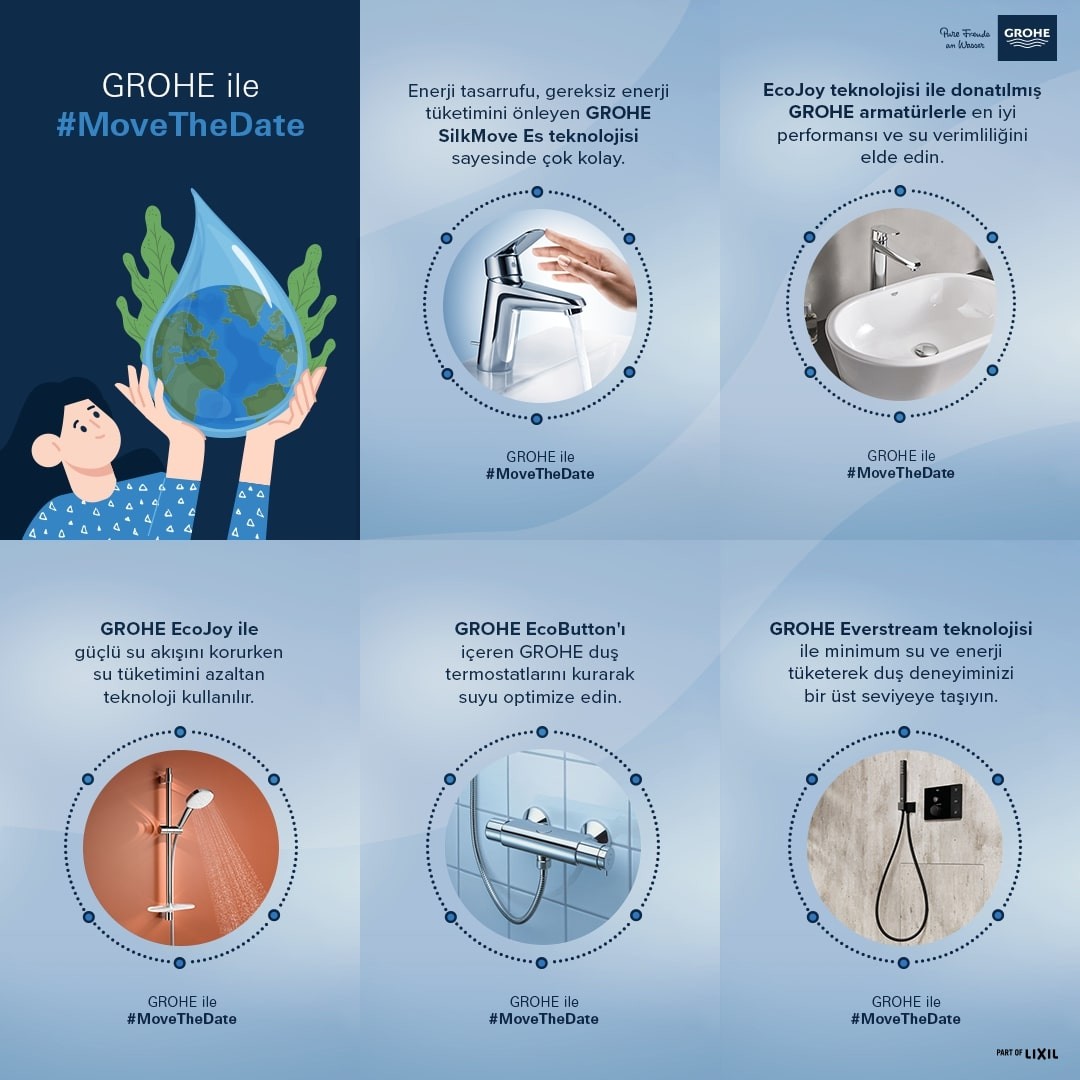 GROHE ile
#MoveTheDate

Enerji tasarrufu, gereksiz enerji tüketimini önleyen GROHE SilkMove Es teknolojisi sayesinde çok kolay.

GROHE ile
#MoveTheDate

Pure Freude an Wasser GROHE

EcoJoy teknolojisi ile donatılmış GROHE armatürlerle en iyi performansı ve su verimliliğini elde edin.

GROHE ile
#MoveTheDate

GROHE EcoJoy ile güçlü su akışını korurken su tüketimini azaltan teknoloji kullanılır.

GROHE ile
#MoveTheDate

GROHE EcoButton'ı içeren GROHE duş termostatlarını kurarak suyu optimize edin.

GROHE ile
#MoveTheDate

GROHE Everstream teknolojisi ile minimum su ve enerji tüketerek duş deneyiminizi bir üst seviyeye taşıyın.

GROHE ile
#MoveTheDate

PART OF LIXIL